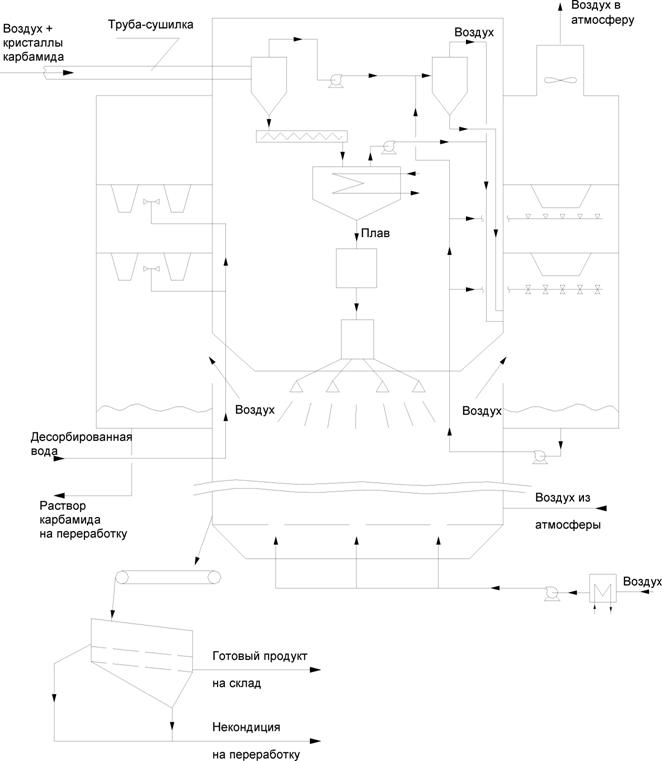 Воздух + кристаллы карбамида

Труба-сушилка

Воздух

Воздух в атмосферу

Плав

Воздух

Воздух

Десорбированная вода

Раствор карбамида на переработку

Воздух из атмосферы

Воздух

Готовый продукт на склад

Некондиция на переработку