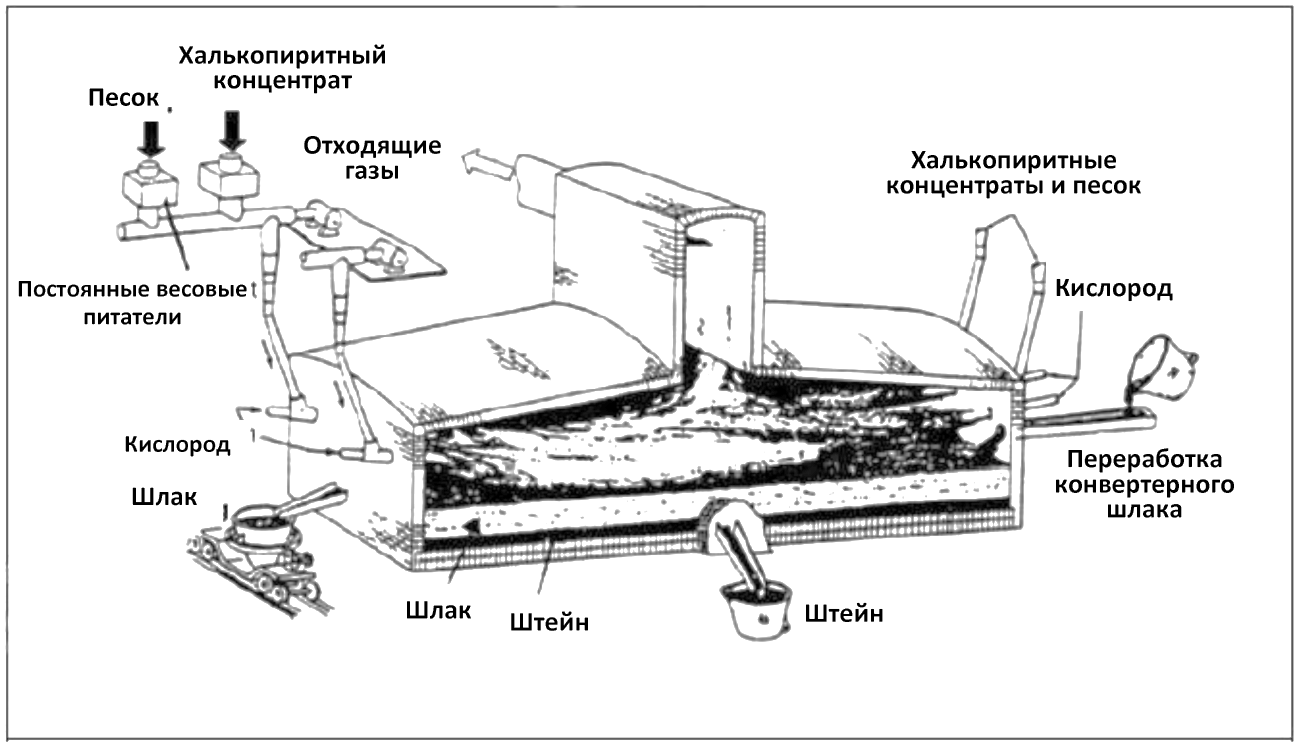 Халькопиритный концентрат

Песок

Отходящие газы

Халькопиритные концентраты и песок

Постоянные весовые питатели

Кислород

Кислород

Шлак

Переработка конвертерного шлака

Шлак

Штейн

Штейн