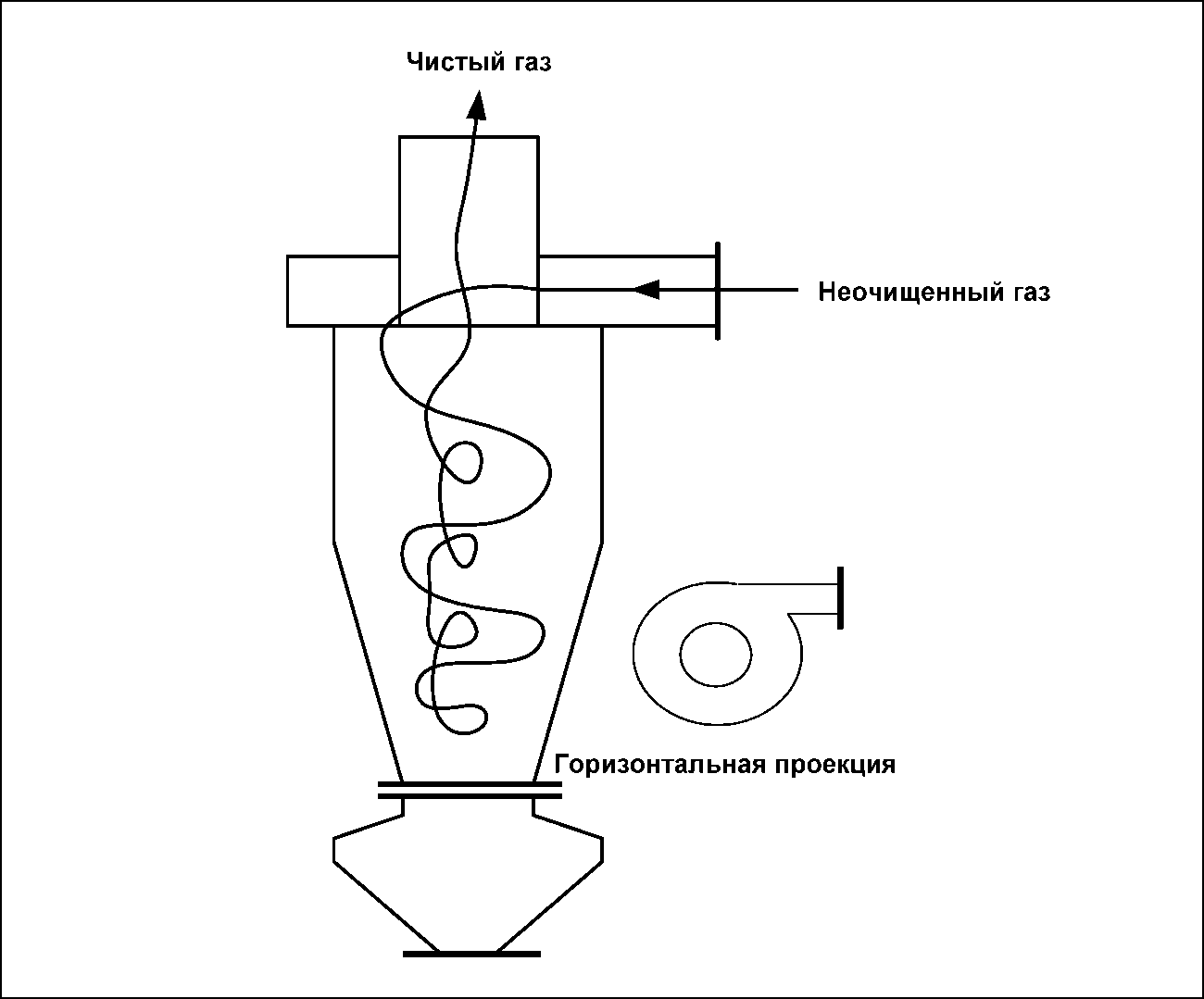 Чистый газ

Неочищенный газ

Горизонтальная проекция